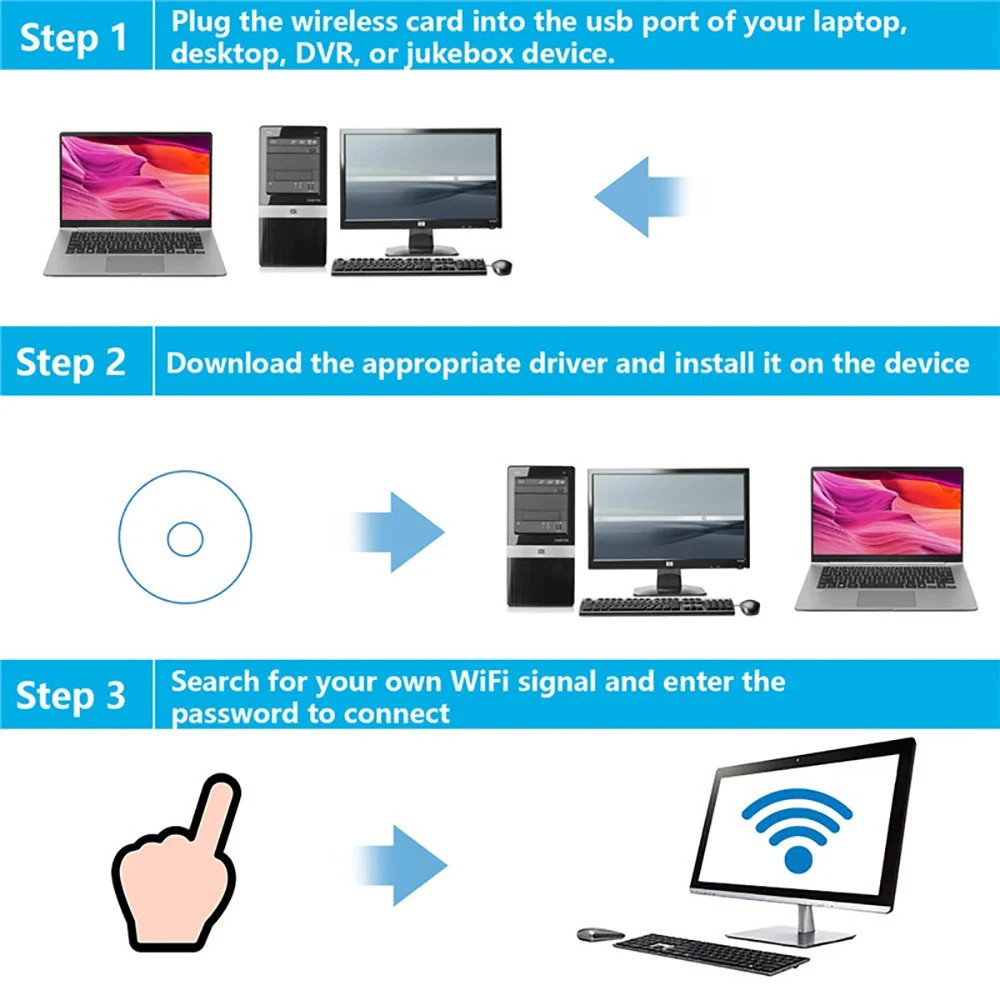 Step 1

Plug the wireless card into the usb port of your laptop, desktop, DVR, or jukebox device.

Step 2

Download the appropriate driver and install it on the device

Step 3

Search for your own WiFi signal and enter the password to connect